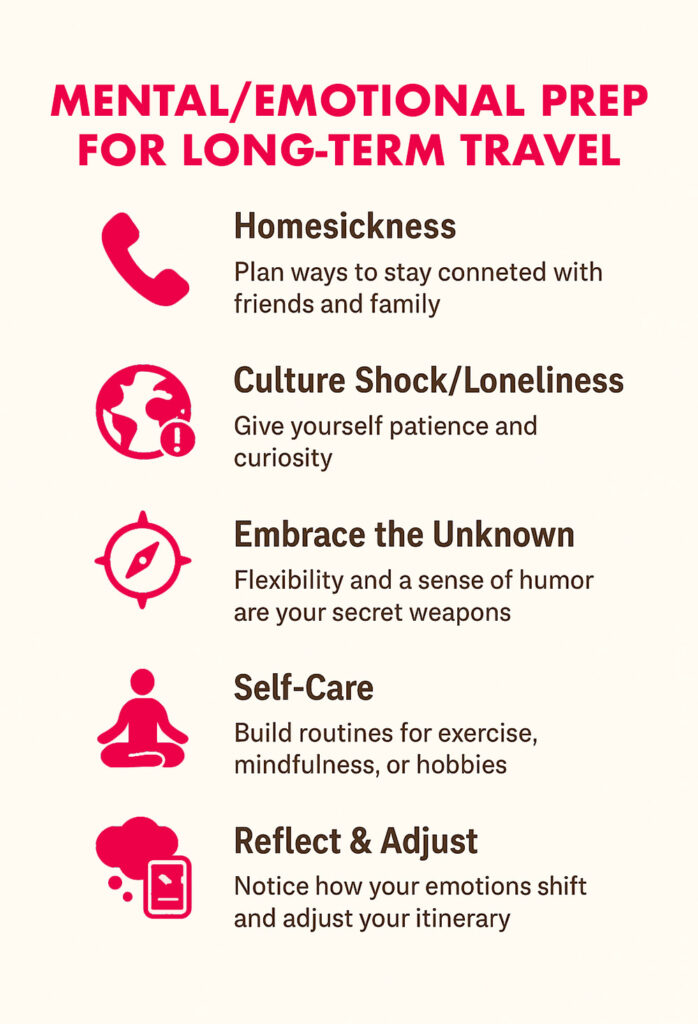 MENTAL/EMOTIONAL PREP FOR LONG-TERM TRAVEL

Homesickness
Plan ways to stay conneted with friends and family

Culture Shock/Loneliness
Give yourself patience and curiosity

Embrace the Unknown
Flexibility and a sense of humor are your secret weapons

Self-Care
Build routines for exercise, mindfulness, or hobbies

Reflect & Adjust
Notice how your emotions shift and adjust your itinerary